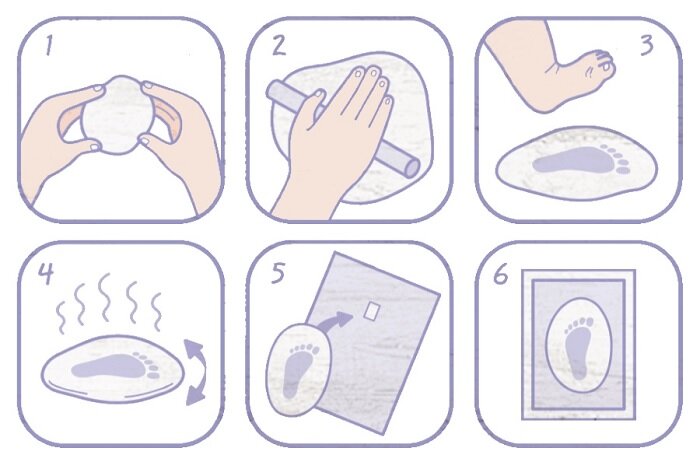 1

2

3

4

5

6